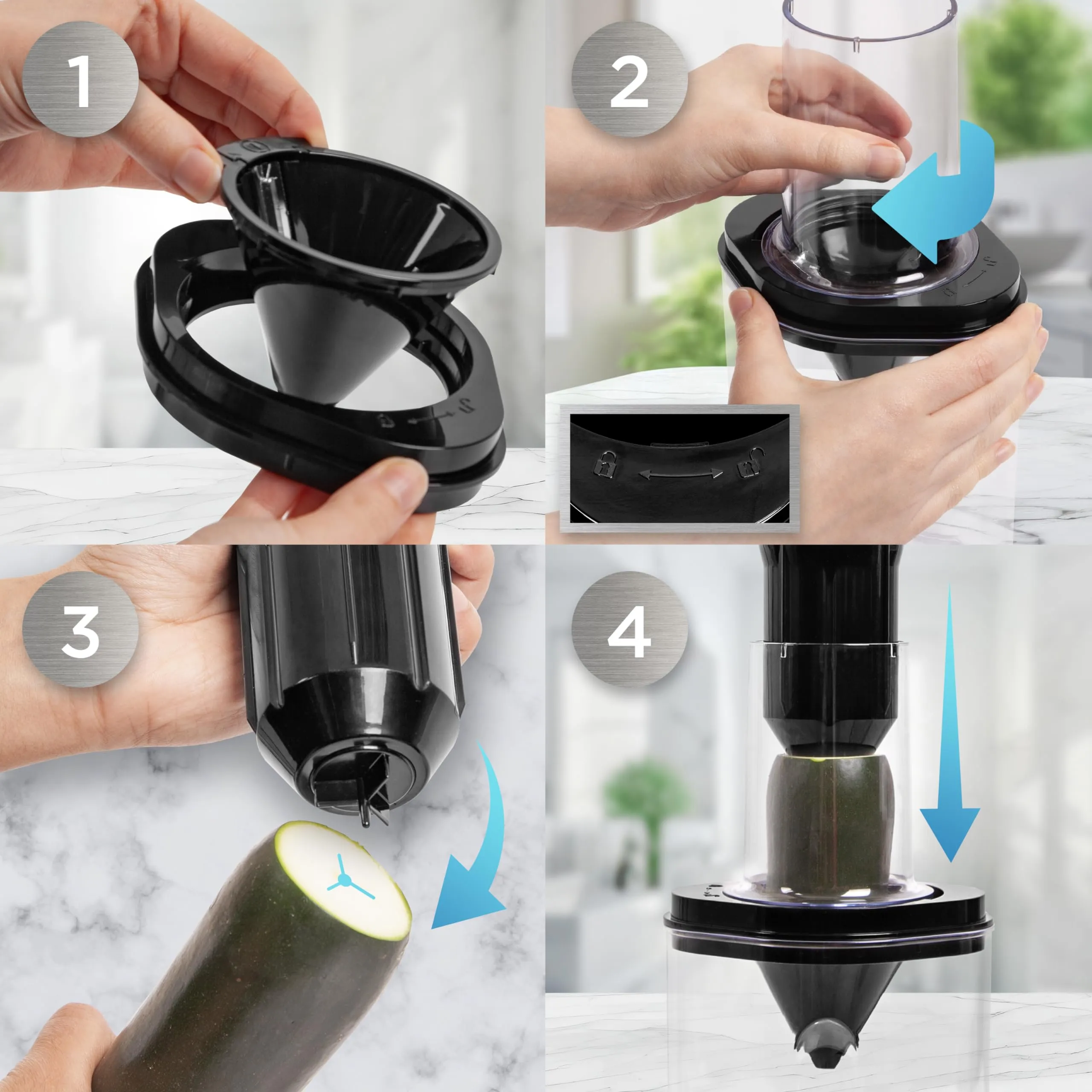 1

2

3

4